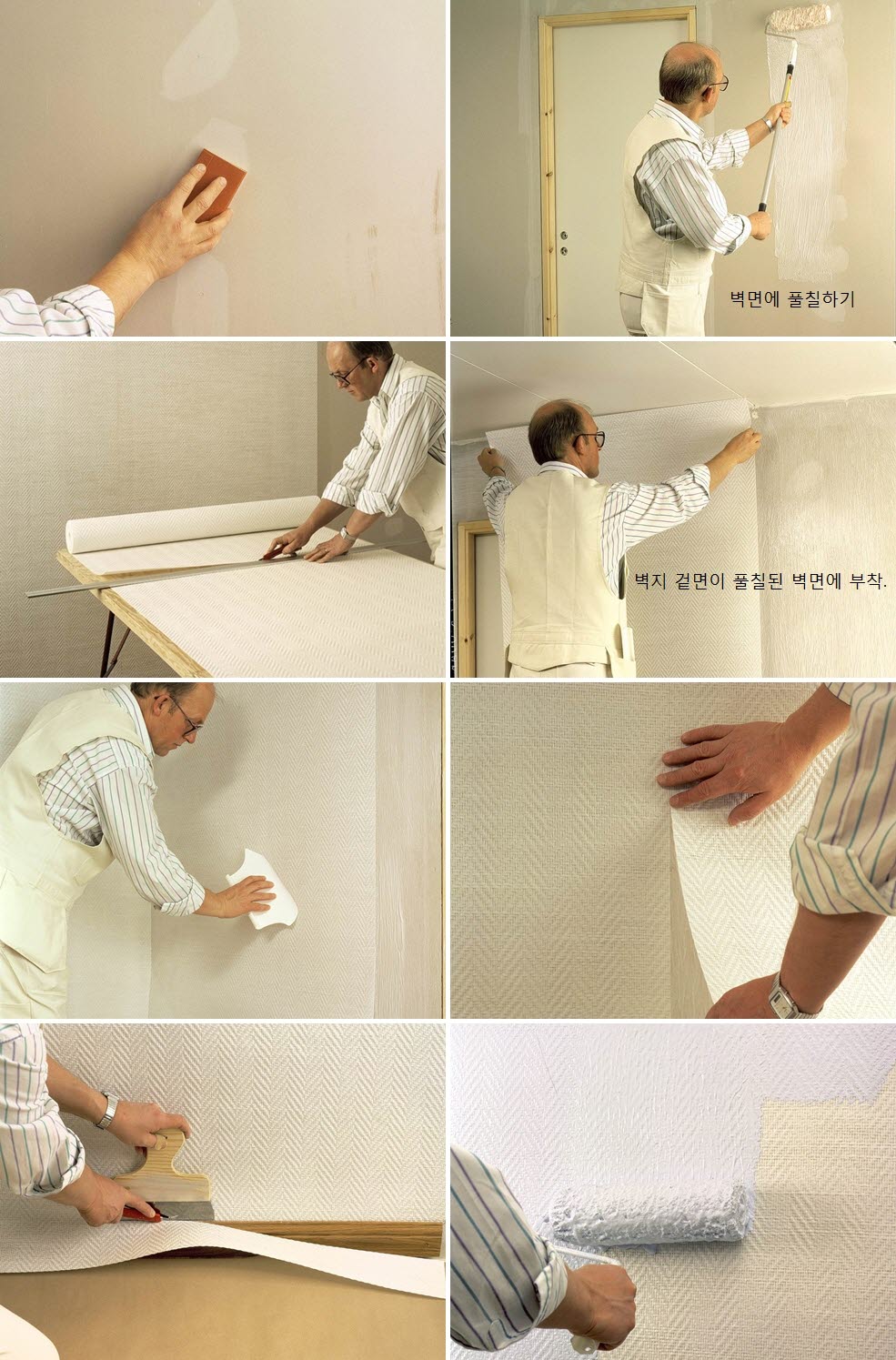 벽면에 풀칠하기

벽지 겉면이 풀칠된 벽면에 부착.